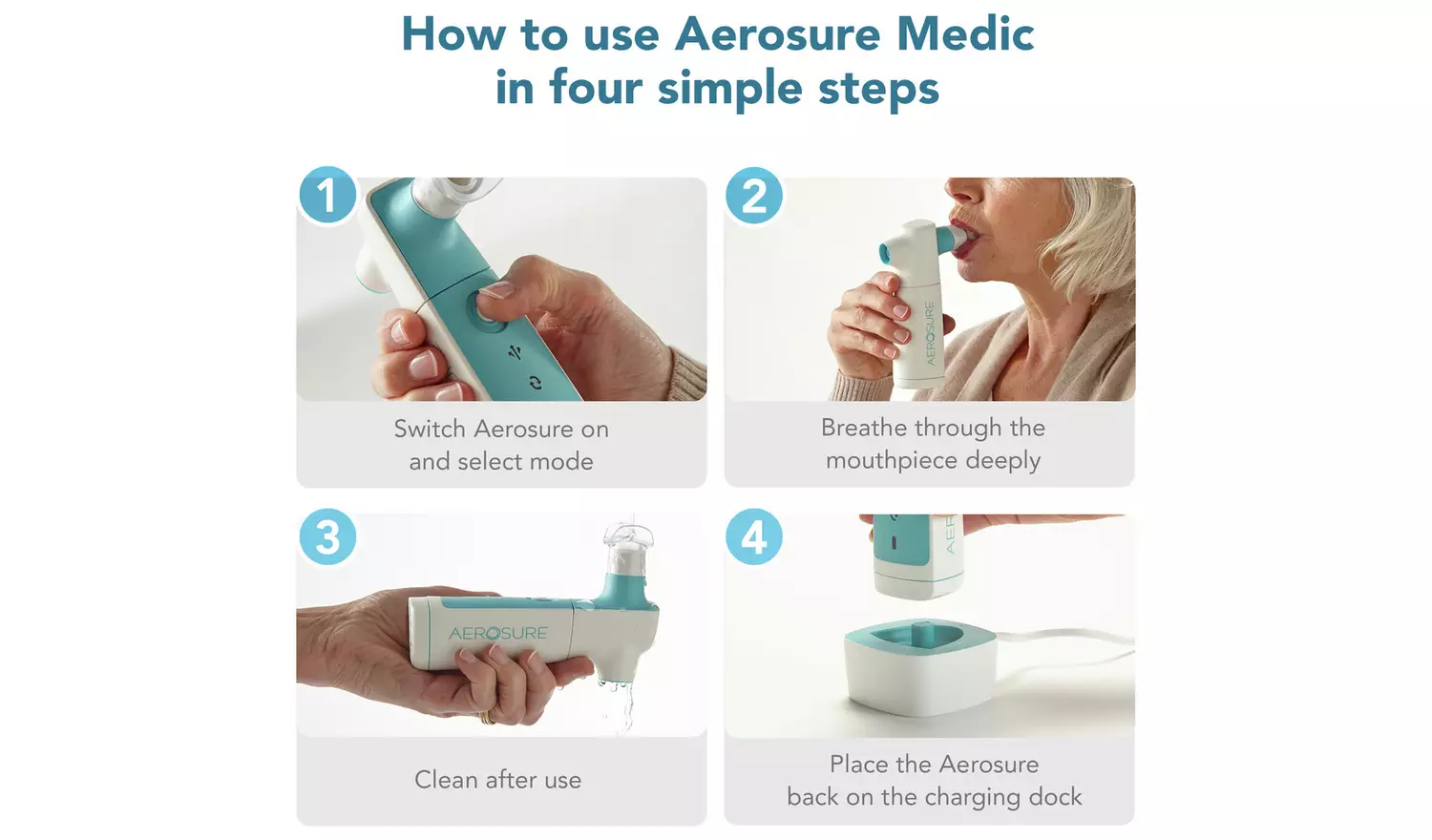 How to use Aerosure Medic in four simple steps

1

Switch Aerosure on and select mode

2

AEROSURE

Breathe through the mouthpiece deeply

3

AEROSURE

Clean after use

4

AER

Place the Aerosure back on the charging dock